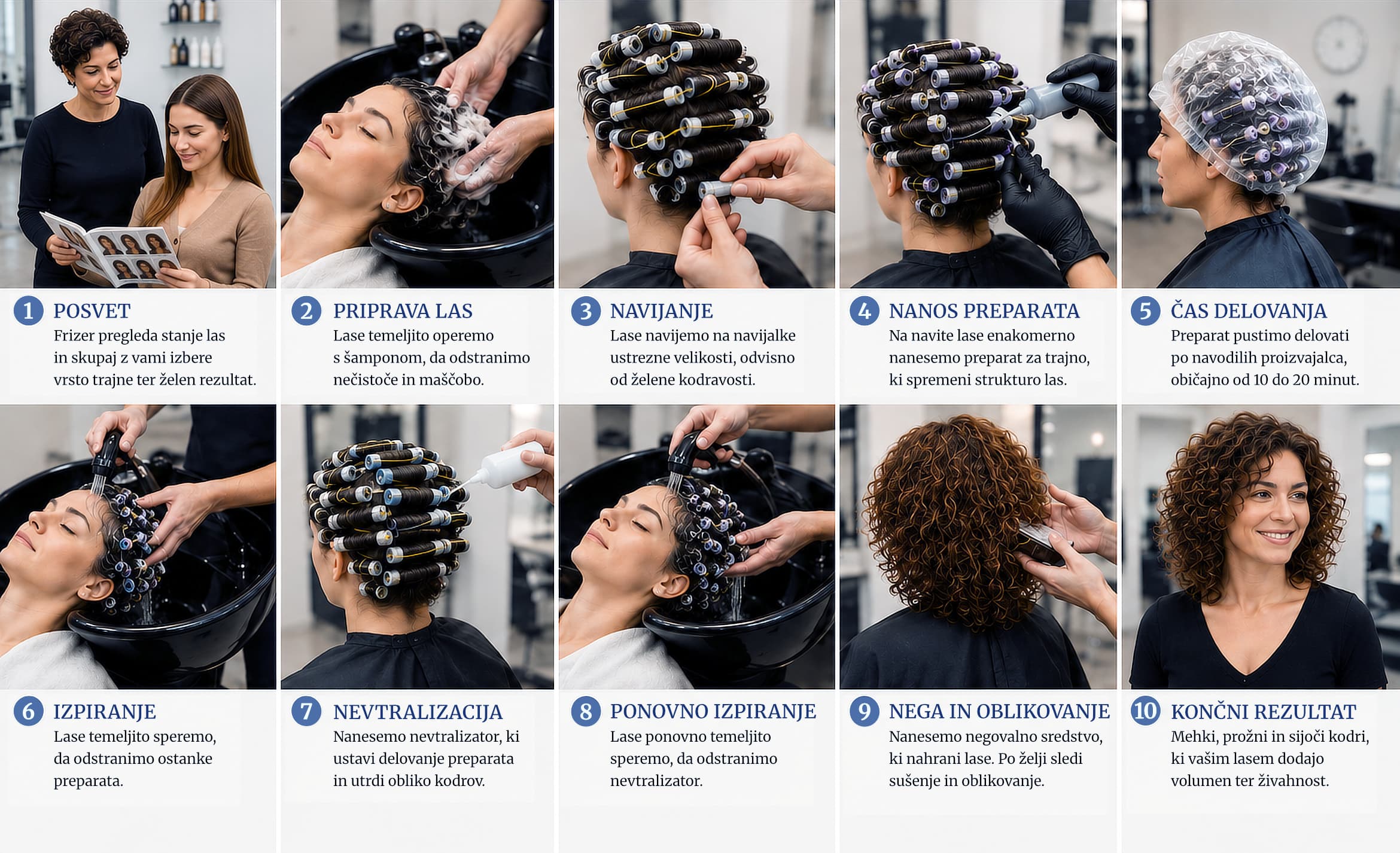 1 POSVET
Frizer pregleda stanje las in skupaj z vami izbere vrsto trajne ter želen rezultat.

2 PRIPRAVA LAS
Lase temeljito operemo s šamponom, da odstranimo nečistoče in maščobo.

3 NAVIJANJE
Lase navijemo na navijalke ustrezne velikosti, odvisno od želene kodravosti.

4 NANOS PREPARATA
Na navite lase enakomerno nanesemo preparat za trajno, ki spremeni strukturo las.

5 ČAS DELOVANJA
Preparat pustimo delovati po navodilih proizvajalca, običajno od 10 do 20 minut.

6 IZPIRANJE
Lase temeljito speremo, da odstranimo ostanke preparata.

7 NEVTRALIZACIJA
Nanesemo nevtralizator, ki ustavi delovanje preparata in utrdi obliko kodrov.

8 PONOVNO IZPIRANJE
Lase ponovno temeljito speremo, da odstranimo nevtralizator.

9 NEGA IN OBLIKOVANJE
Nanesemo negovalno sredstvo, ki nahrani lase. Po želji sledi sušenje in oblikovanje.

10 KONČNI REZULTAT
Mehki, prožni in sijoči kodri, ki vašim lasem dodajo volumen ter živahnost.